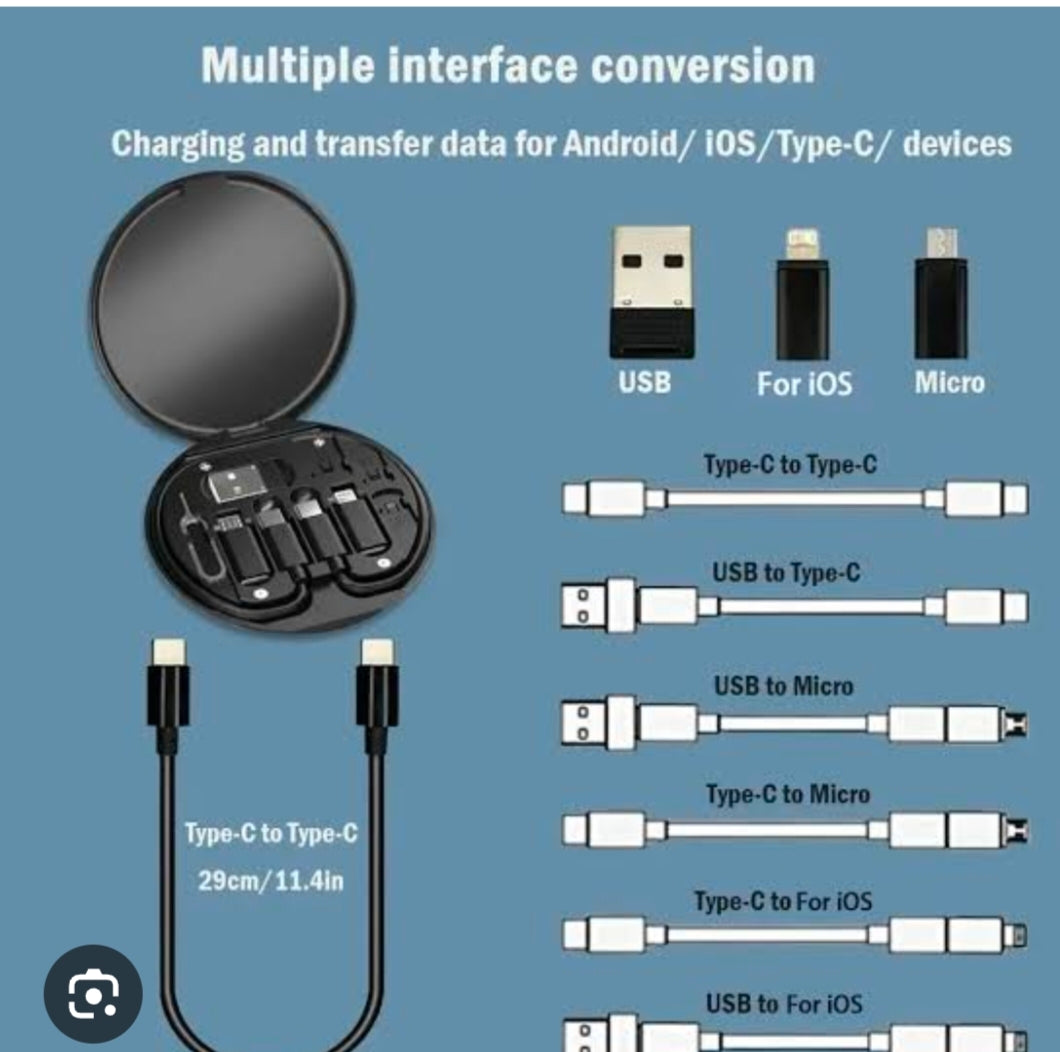 Multiple interface conversion

Charging and transfer data for Android/ iOS/Type-C/ devices

USB

For iOS

Micro

Type-C to Type-C

USB to Type-C

USB to Micro

Type-C to Micro

Type-C to For iOS

USB to For iOS

Type-C to Type-C
29cm/11.4in